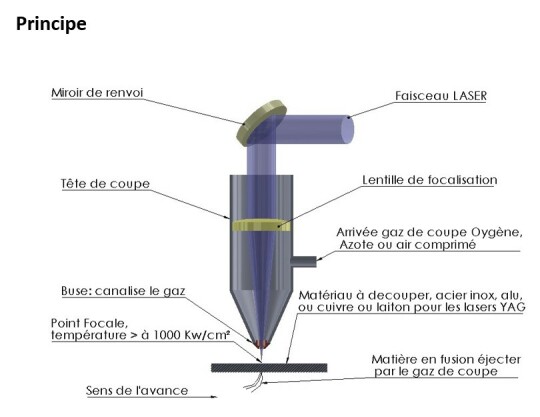 Principe

Miroir de renvoi

Faisceau LASER

Tête de coupe

Lentille de focalisation

Arrivée gaz de coupe Oygène, Azote ou air comprimé

Buse: canalise le gaz

Matériau à decouper, acier inox, alu, ou cuivre ou laiton pour les lasers YAG

Point Focale, température > à 1000 Kw/cm²

Matière en fusion éjecter par le gaz de coupe

Sens de l'avance