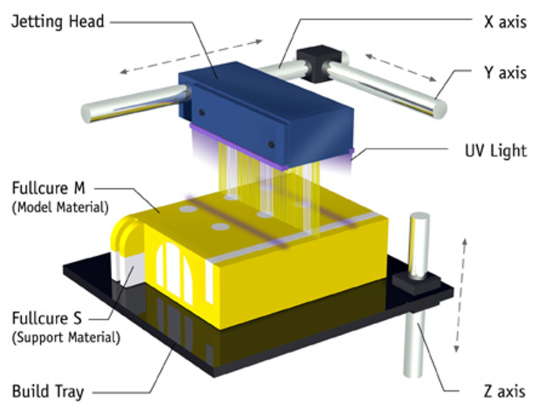 Jetting Head

X axis

Y axis

UV Light

Fullcure M
(Model Material)

Fullcure S
(Support Material)

Build Tray

Z axis