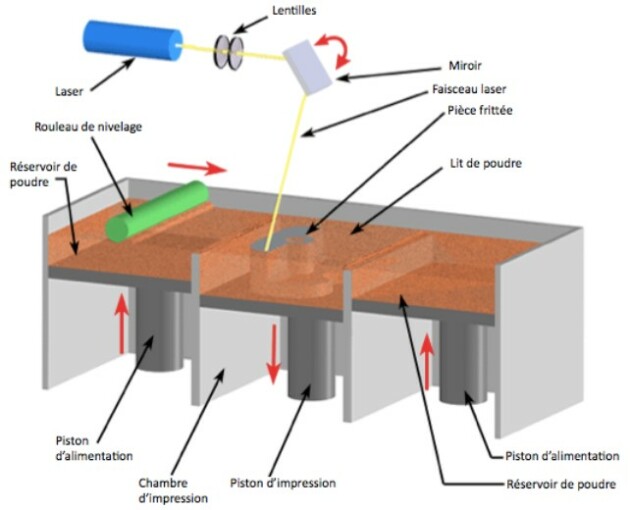 Lentilles

Laser

Miroir

Faisceau laser

Pièce frittée

Rouleau de nivelage

Réservoir de poudre

Lit de poudre

Piston d'alimentation

Chambre d'impression

Piston d'impression

Piston d'alimentation

Réservoir de poudre